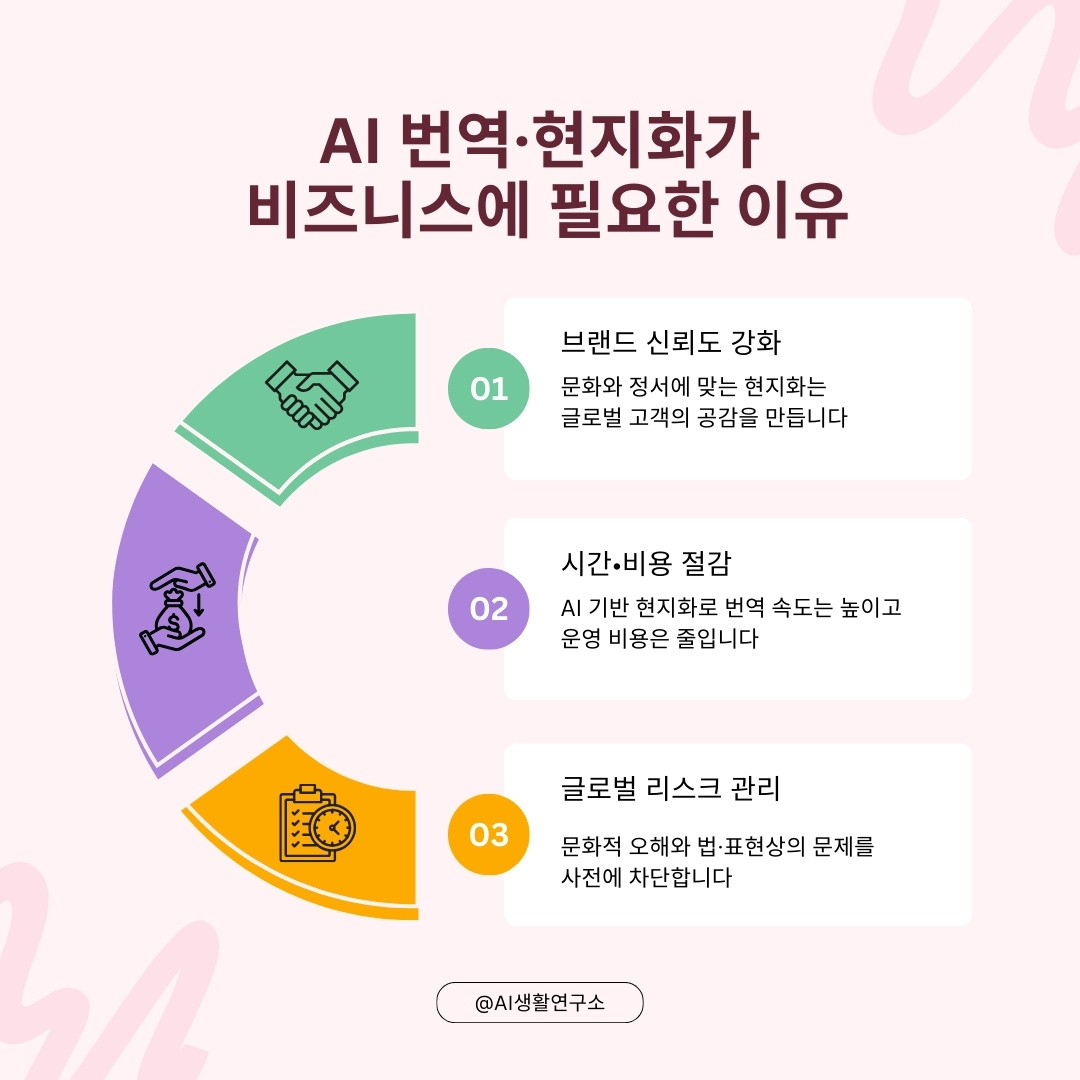 AI 번역·현지화가 비즈니스에 필요한 이유

01

브랜드 신뢰도 강화

문화와 정서에 맞는 현지화는 글로벌 고객의 공감을 만듭니다

02

시간•비용 절감

AI 기반 현지화로 번역 속도는 높이고 운영 비용은 줄입니다

03

글로벌 리스크 관리

문화적 오해와 법·표현상의 문제를 사전에 차단합니다

@AI생활연구소